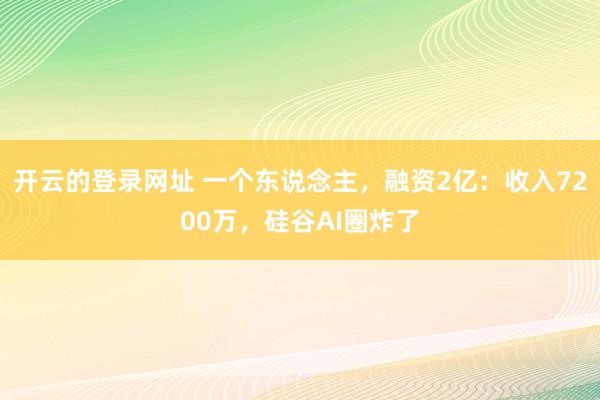 开云的登录网址 一个东说念主，融资2亿：收入7200万，硅谷AI圈炸了