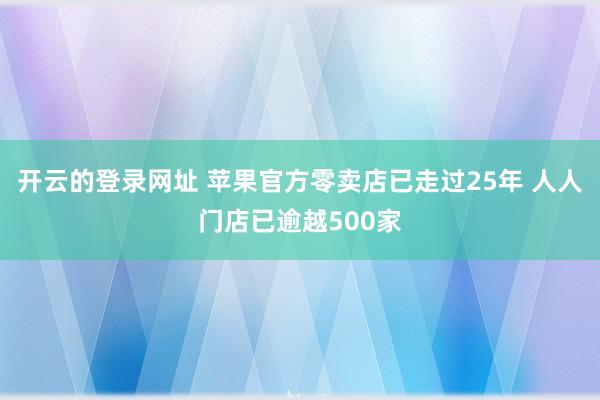 开云的登录网址 苹果官方零卖店已走过25年 人人门店已逾越500家